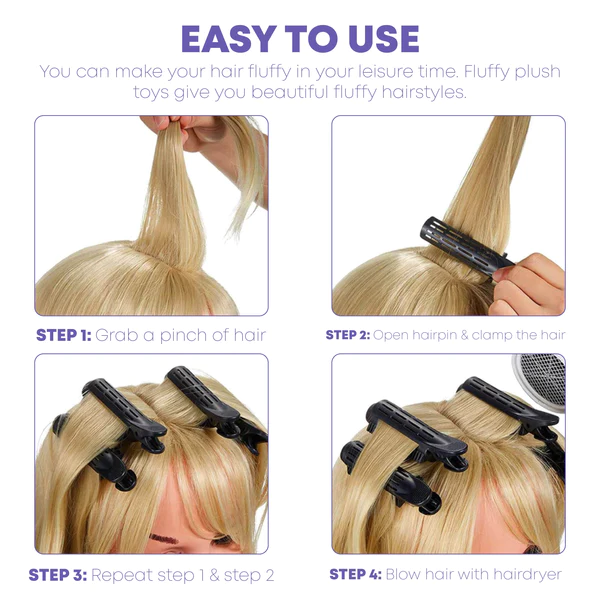 EASY TO USE

You can make your hair fluffy in your leisure time. Fluffy plush toys give you beautiful fluffy hairstyles.

STEP 1: Grab a pinch of hair

STEP 2: Open hairpin & clamp the hair

STEP 3: Repeat step 1 & step 2

STEP 4: Blow hair with hairdryer