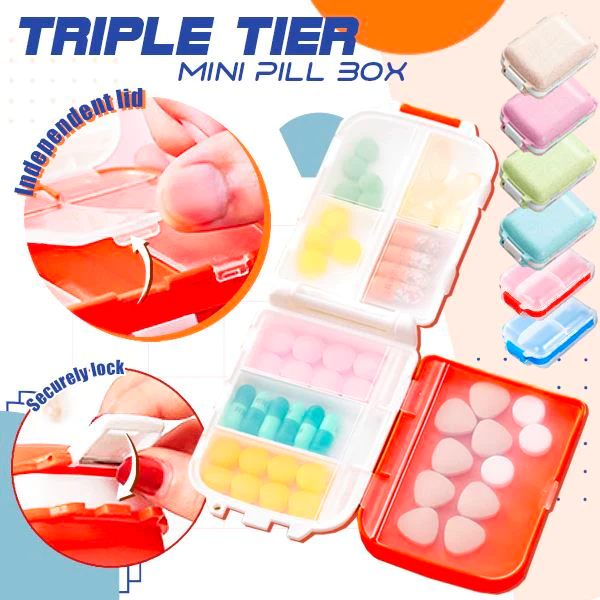 TRIPLE TIER
MINI PILL BOX

Independent lid

Securely lock