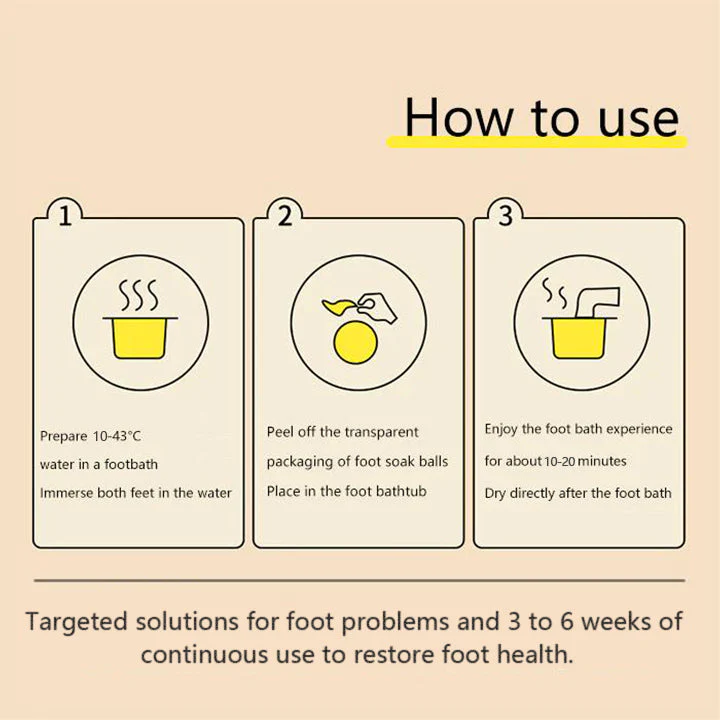 How to use

1

Prepare 10-43°C
water in a footbath
Immerse both feet in the water

2

Peel off the transparent
packaging of foot soak balls
Place in the foot bathtub

3

Enjoy the foot bath experience
for about 10-20 minutes
Dry directly after the foot bath

Targeted solutions for foot problems and 3 to 6 weeks of continuous use to restore foot health.