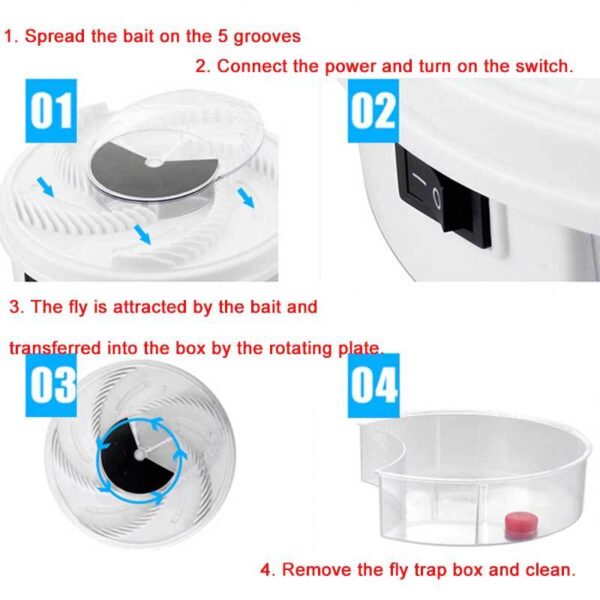 1. Spread the bait on the 5 grooves

2. Connect the power and turn on the switch.

01

02

3. The fly is attracted by the bait and transferred into the box by the rotating plate.

03

04

4. Remove the fly trap box and clean.