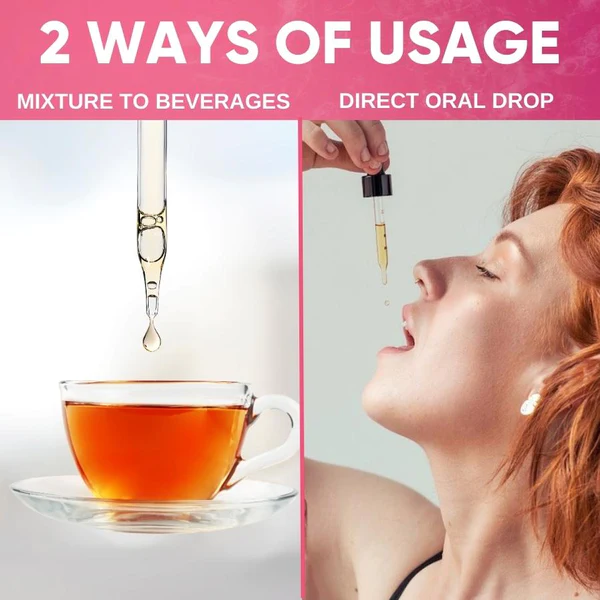 2 WAYS OF USAGE

MIXTURE TO BEVERAGES

DIRECT ORAL DROP