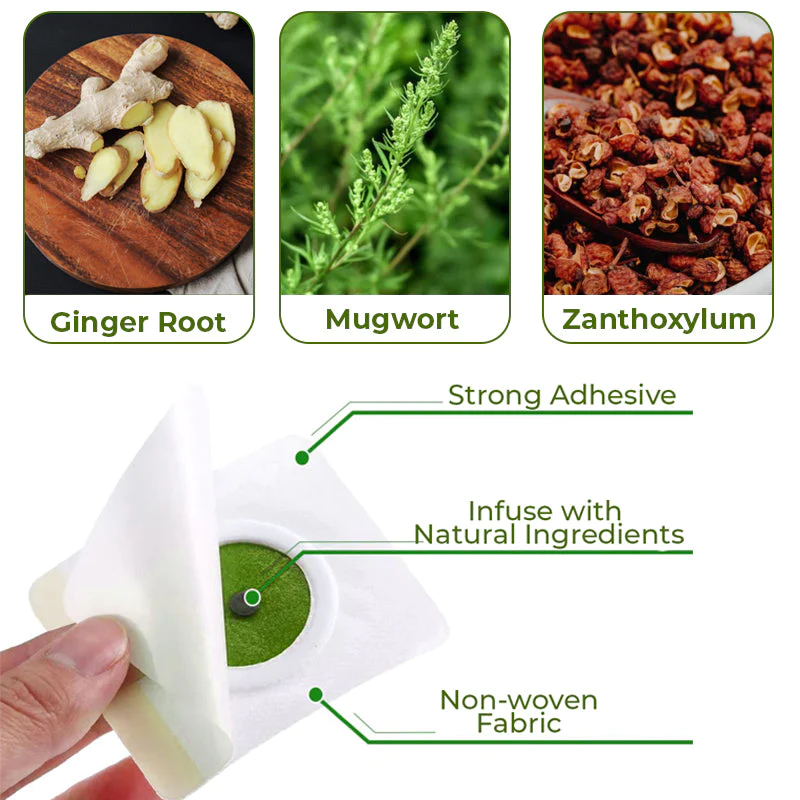 Ginger Root

Mugwort

Zanthoxylum

Strong Adhesive

Infuse with Natural Ingredients

Non-woven Fabric