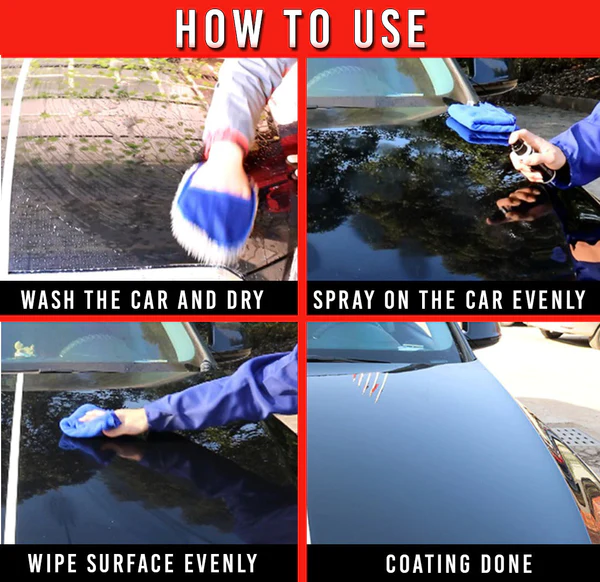 HOW TO USE

WASH THE CAR AND DRY

SPRAY ON THE CAR EVENLY

WIPE SURFACE EVENLY

COATING DONE