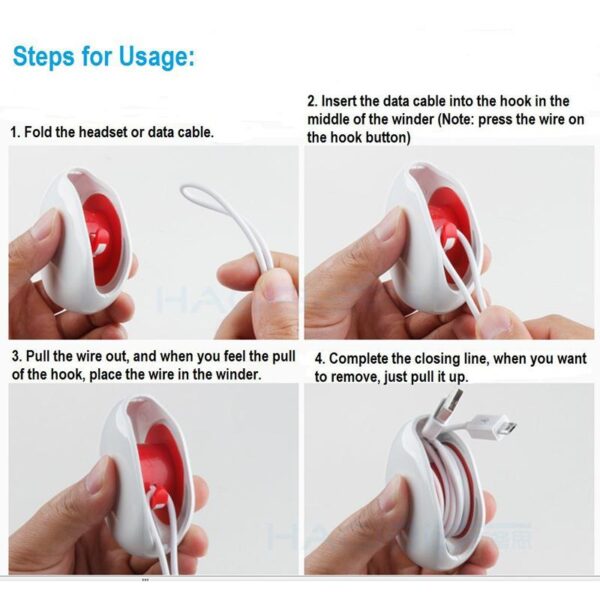 Steps for Usage:

1. Fold the headset or data cable.

2. Insert the data cable into the hook in the middle of the winder (Note: press the wire on the hook button)

3. Pull the wire out, and when you feel the pull of the hook, place the wire in the winder.

4. Complete the closing line, when you want to remove, just pull it up.