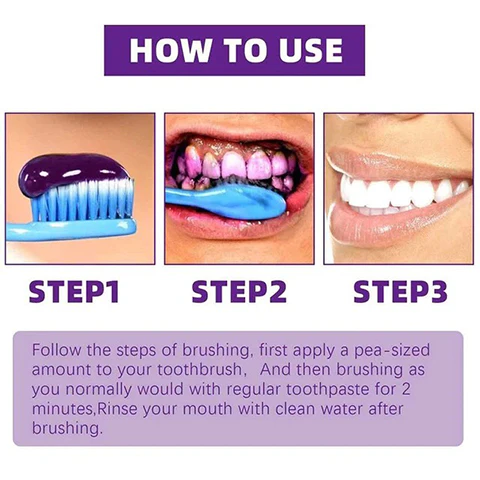 HOW TO USE

STEP1

STEP2

STEP3

Follow the steps of brushing, first apply a pea-sized amount to your toothbrush,  And then brushing as you normally would with regular toothpaste for 2 minutes,Rinse your mouth with clean water after brushing.