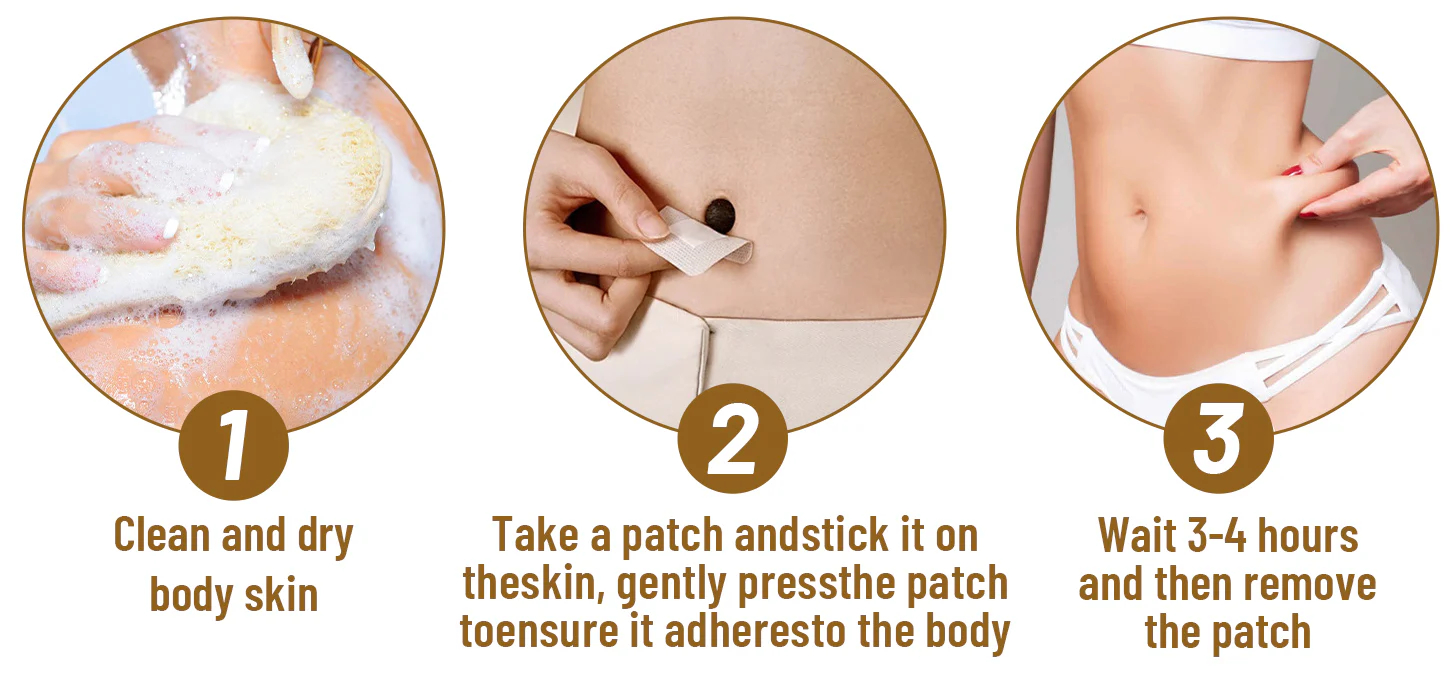 1

Clean and dry body skin

2

Take a patch andstick it on theskin, gently pressthe patch toensure it adheresto the body

3

Wait 3-4 hours and then remove the patch