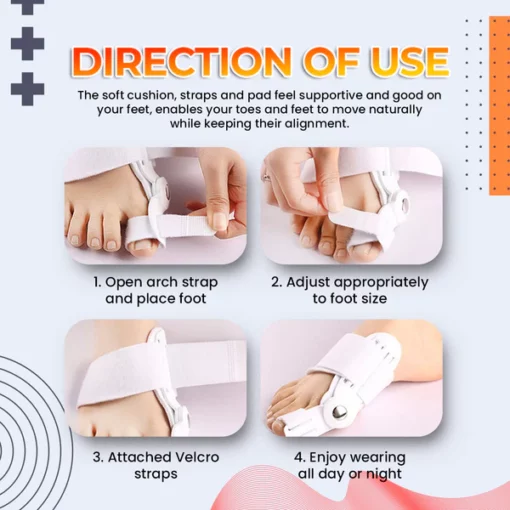 DIRECTION OF USE

The soft cushion, straps and pad feel supportive and good on your feet, enables your toes and feet to move naturally while keeping their alignment.

1. Open arch strap and place foot

2. Adjust appropriately to foot size

3. Attached Velcro straps

4. Enjoy wearing all day or night