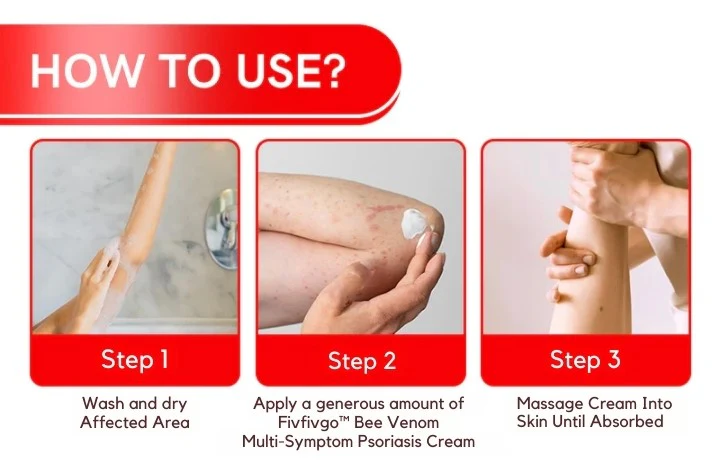 HOW TO USE?

Step 1

Wash and dry Affected Area

Step 2

Apply a generous amount of Fivfivgo™ Bee Venom Multi-Symptom Psoriasis Cream

Step 3

Massage Cream Into Skin Until Absorbed