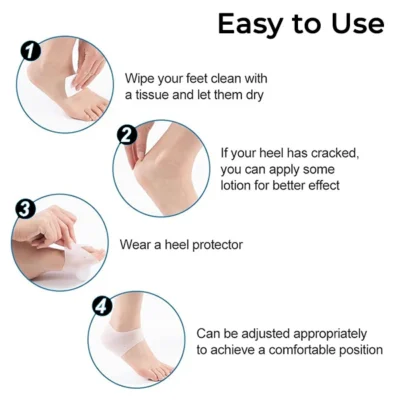 Easy to Use

1

Wipe your feet clean with a tissue and let them dry

2

If your heel has cracked, you can apply some lotion for better effect

3

Wear a heel protector

4

Can be adjusted appropriately to achieve a comfortable position