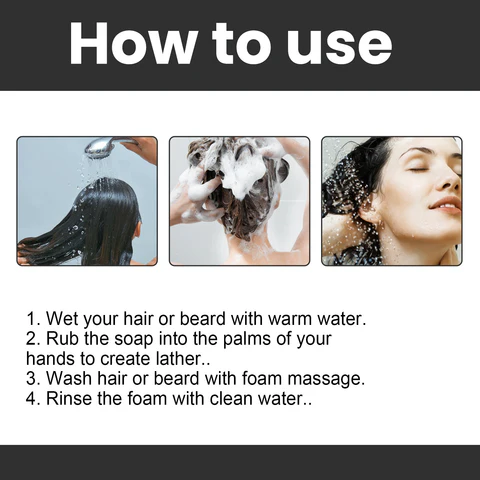 How to use

1. Wet your hair or beard with warm water.
2. Rub the soap into the palms of your hands to create lather..
3. Wash hair or beard with foam massage.
4. Rinse the foam with clean water..