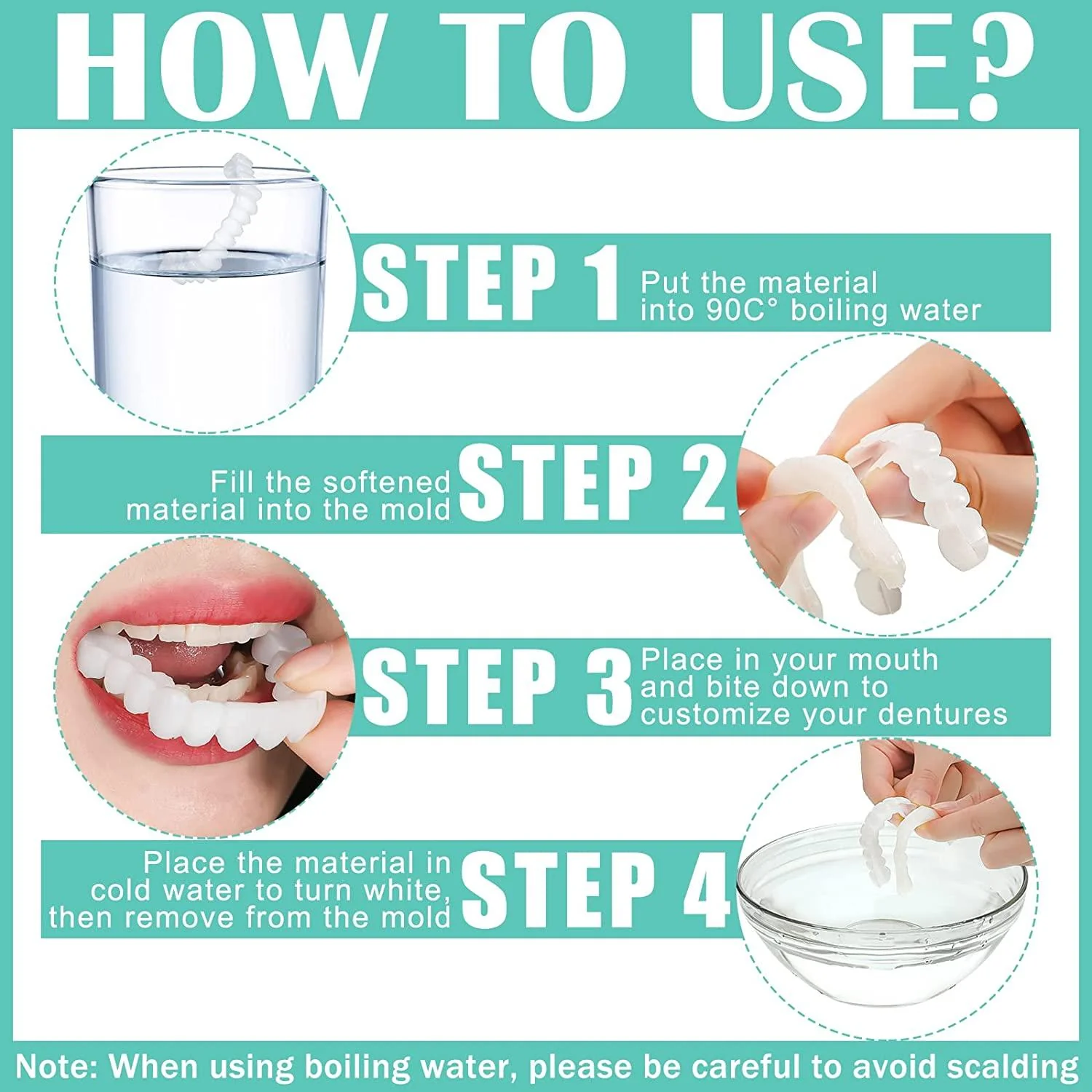 HOW TO USE?

STEP 1 Put the material into 90C° boiling water

Fill the softened material into the mold STEP 2

STEP 3 Place in your mouth and bite down to customize your dentures

Place the material in cold water to turn white, then remove from the mold STEP 4

Note: When using boiling water, please be careful to avoid scalding