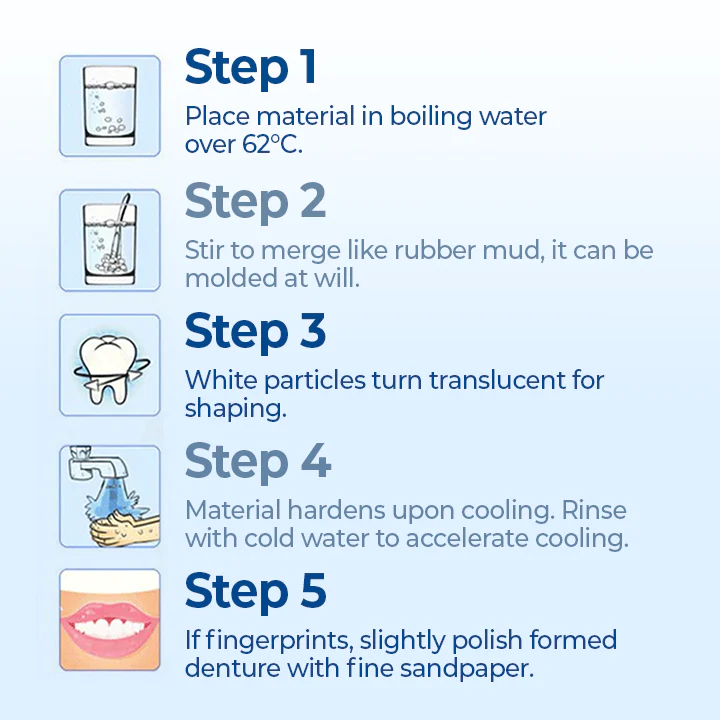 Step 1
Place material in boiling water over 62°C.

Step 2
Stir to merge like rubber mud, it can be molded at will.

Step 3
White particles turn translucent for shaping.

Step 4
Material hardens upon cooling. Rinse with cold water to accelerate cooling.

Step 5
If fingerprints, slightly polish formed denture with fine sandpaper.