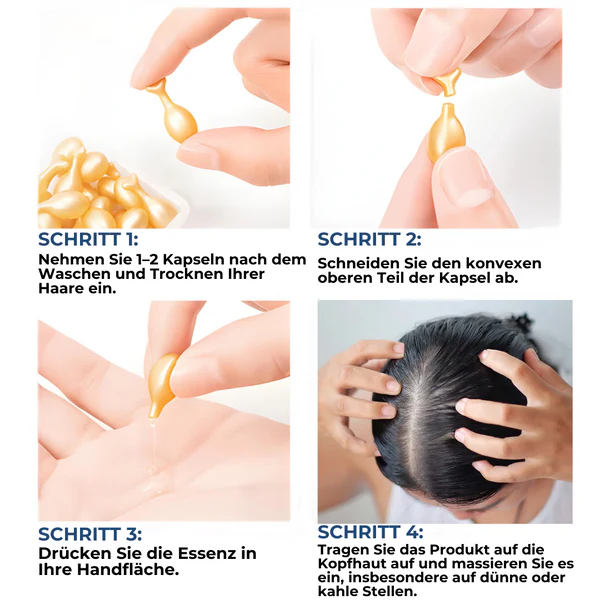 SCHRITT 1:
Nehmen Sie 1–2 Kapseln nach dem Waschen und Trocknen Ihrer Haare ein.

SCHRITT 2:
Schneiden Sie den konvexen oberen Teil der Kapsel ab.

SCHRITT 3:
Drücken Sie die Essenz in Ihre Handfläche.

SCHRITT 4:
Tragen Sie das Produkt auf die Kopfhaut auf und massieren Sie es ein, insbesondere auf dünne oder kahle Stellen.