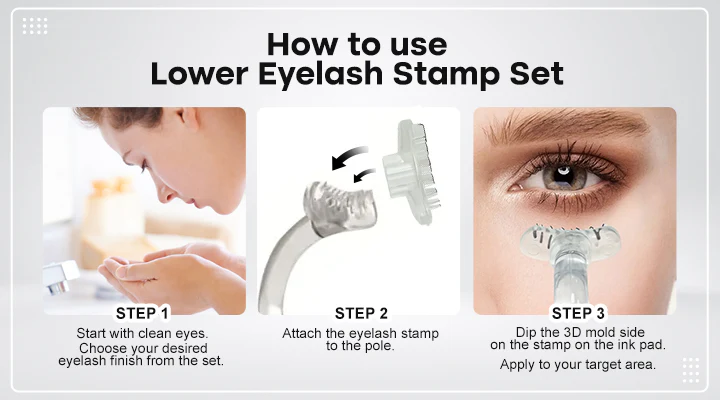 How to use
Lower Eyelash Stamp Set

STEP 1
Start with clean eyes.
Choose your desired eyelash finish from the set.

STEP 2
Attach the eyelash stamp to the pole.

STEP 3
Dip the 3D mold side on the stamp on the ink pad.
Apply to your target area.