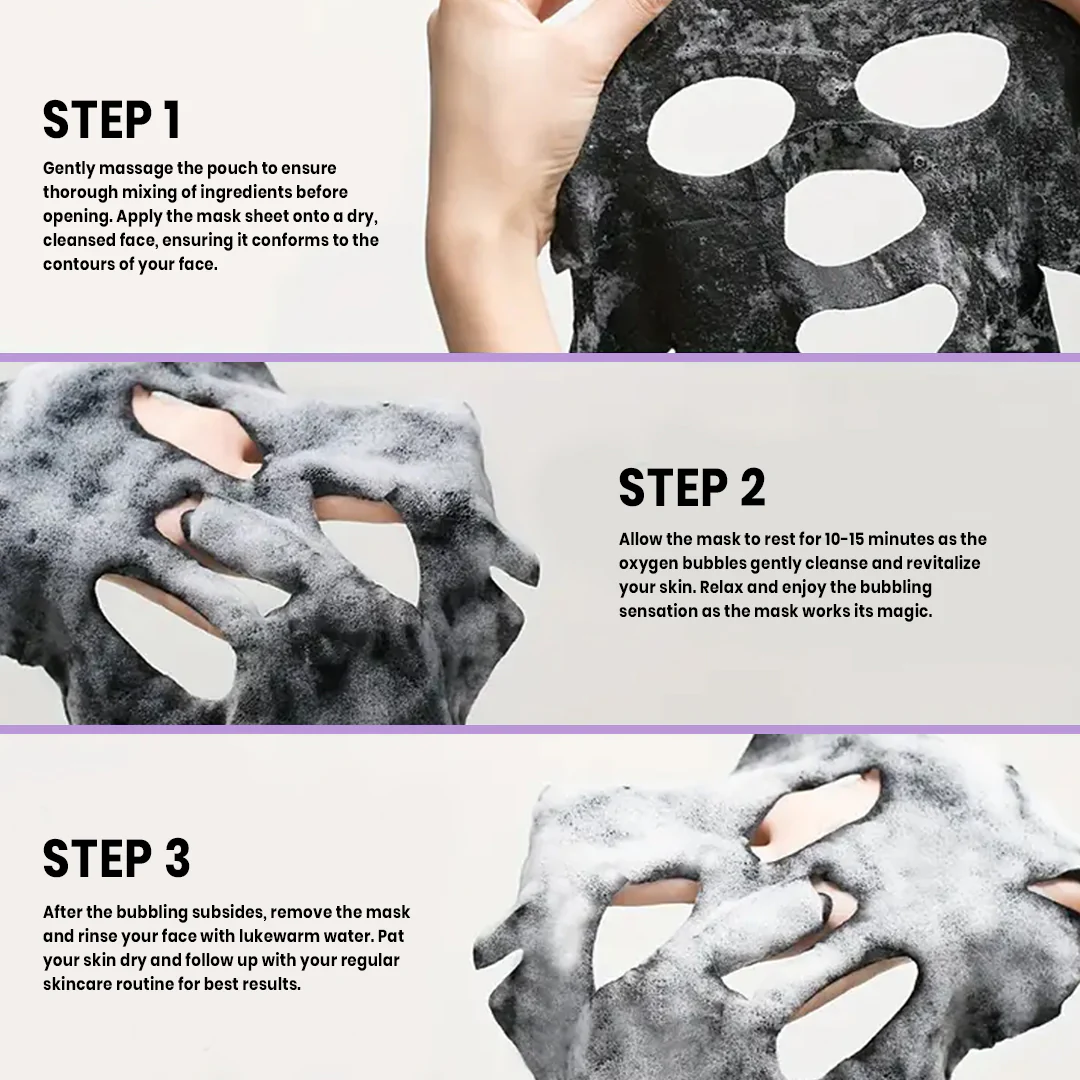 STEP 1

Gently massage the pouch to ensure thorough mixing of ingredients before opening. Apply the mask sheet onto a dry, cleansed face, ensuring it conforms to the contours of your face.

STEP 2

Allow the mask to rest for 10-15 minutes as the oxygen bubbles gently cleanse and revitalize your skin. Relax and enjoy the bubbling sensation as the mask works its magic.

STEP 3

After the bubbling subsides, remove the mask and rinse your face with lukewarm water. Pat your skin dry and follow up with your regular skincare routine for best results.