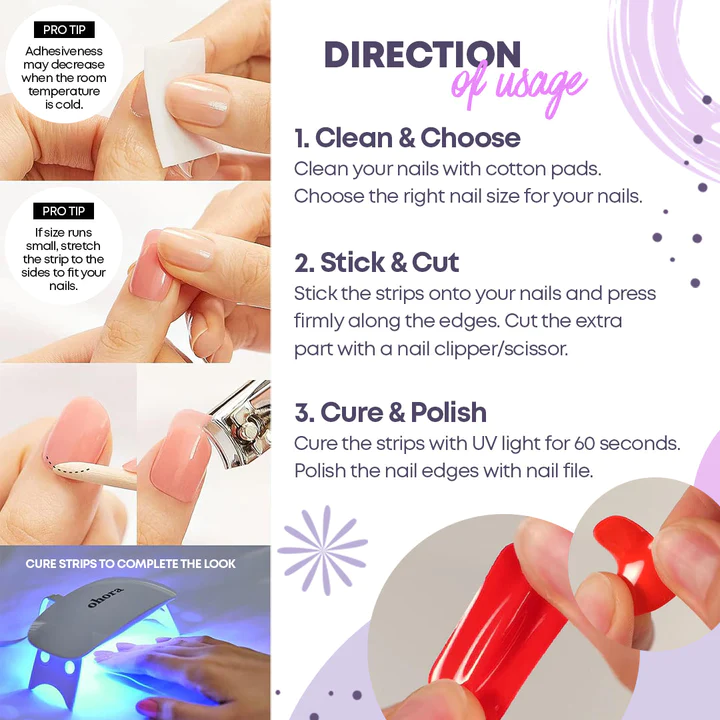 PRO TIP
Adhesiveness may decrease when the room temperature is cold.

PRO TIP
If size runs small, stretch the strip to the sides to fit your nails.

CURE STRIPS TO COMPLETE THE LOOK

ohora

DIRECTION
of usage

1. Clean & Choose
Clean your nails with cotton pads. Choose the right nail size for your nails.

2. Stick & Cut
Stick the strips onto your nails and press firmly along the edges. Cut the extra part with a nail clipper/scissor.

3. Cure & Polish
Cure the strips with UV light for 60 seconds. Polish the nail edges with nail file.