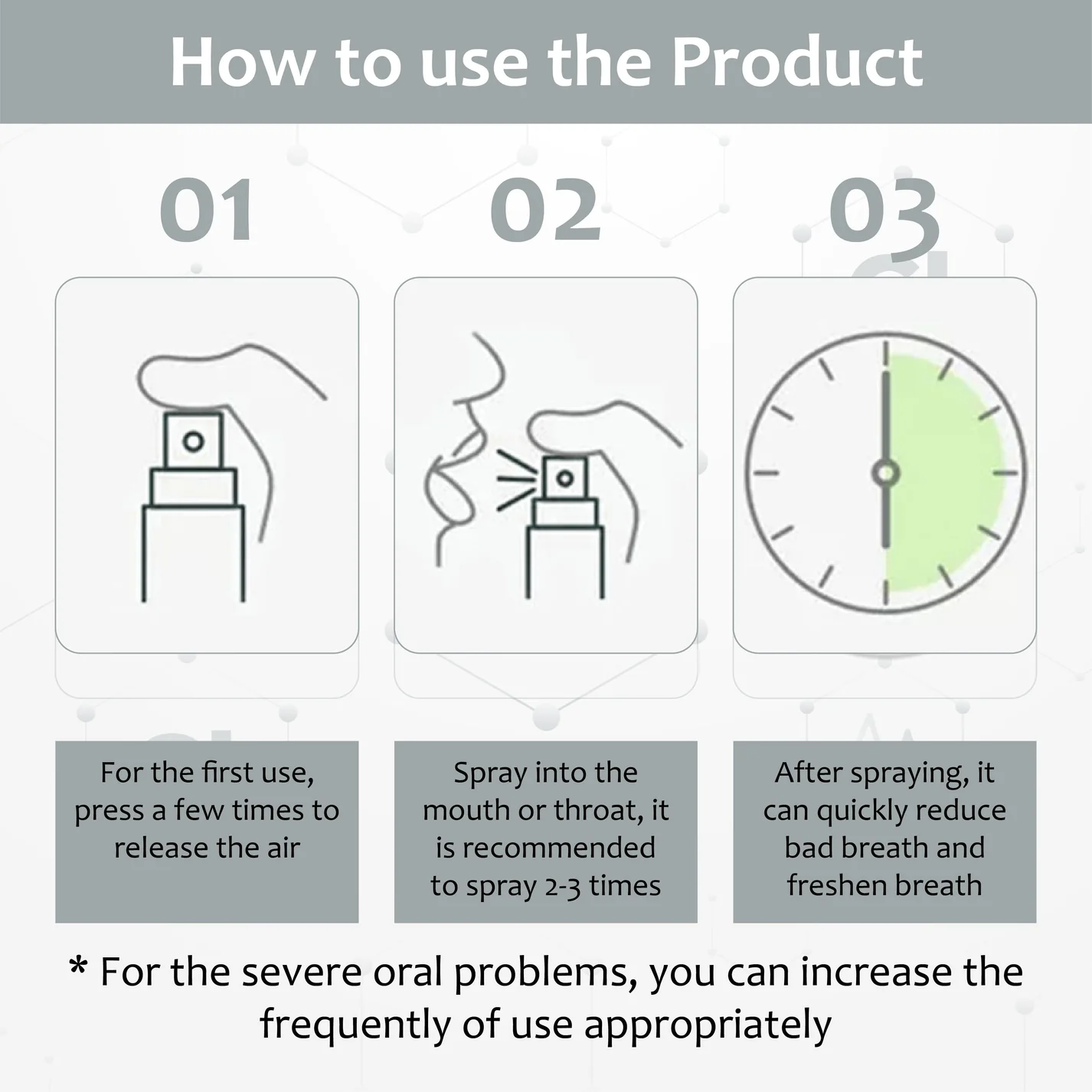 How to use the Product

01

02

03

For the first use, press a few times to release the air

Spray into the mouth or throat, it is recommended to spray 2-3 times

After spraying, it can quickly reduce bad breath and freshen breath

* For the severe oral problems, you can increase the frequently of use appropriately