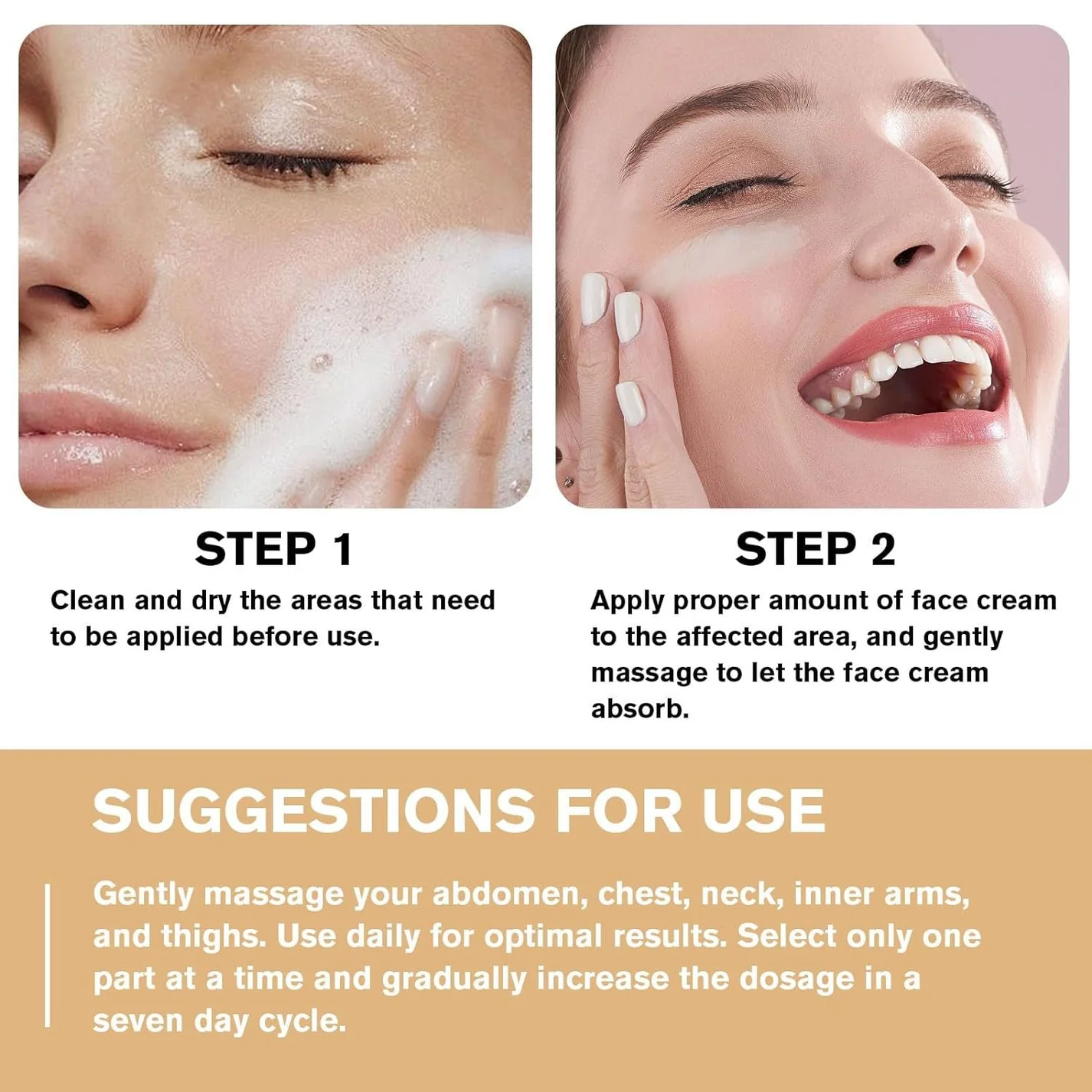 STEP 1
Clean and dry the areas that need to be applied before use.

STEP 2
Apply proper amount of face cream to the affected area, and gently massage to let the face cream absorb.

SUGGESTIONS FOR USE

Gently massage your abdomen, chest, neck, inner arms, and thighs. Use daily for optimal results. Select only one part at a time and gradually increase the dosage in a seven day cycle.