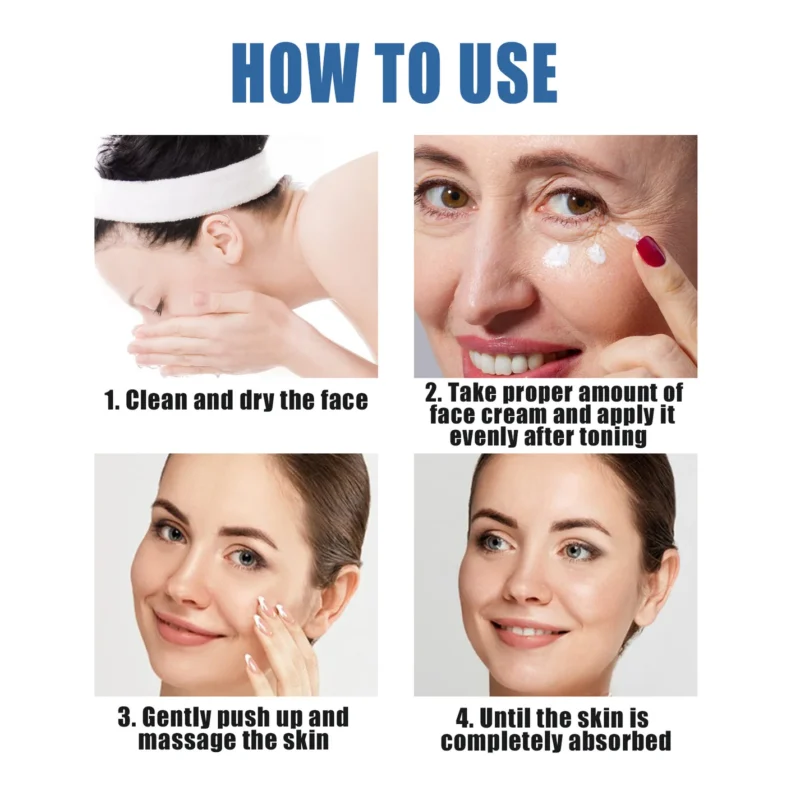 HOW TO USE

1. Clean and dry the face

2. Take proper amount of face cream and apply it evenly after toning

3. Gently push up and massage the skin

4. Until the skin is completely absorbed