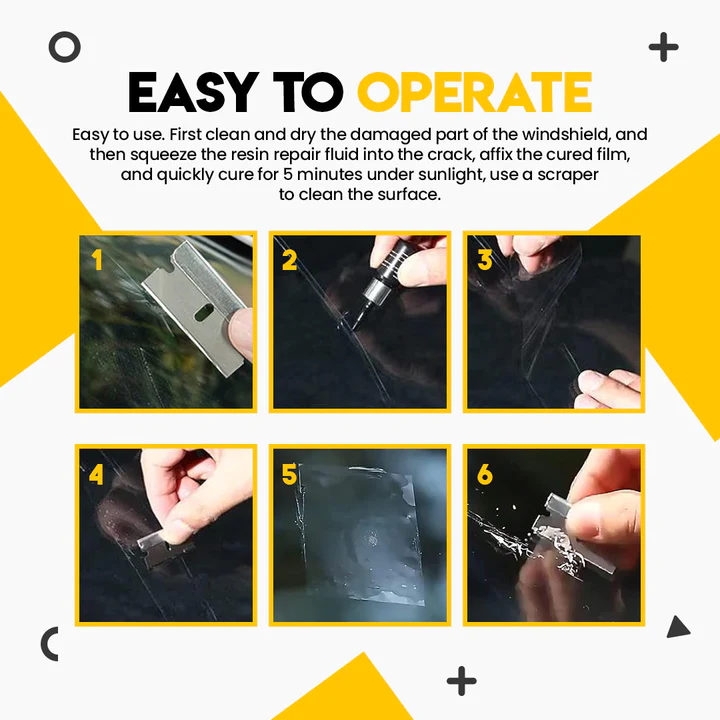 EASY TO OPERATE

Easy to use. First clean and dry the damaged part of the windshield, and then squeeze the resin repair fluid into the crack, affix the cured film, and quickly cure for 5 minutes under sunlight, use a scraper to clean the surface.

1

2

3

4

5

6