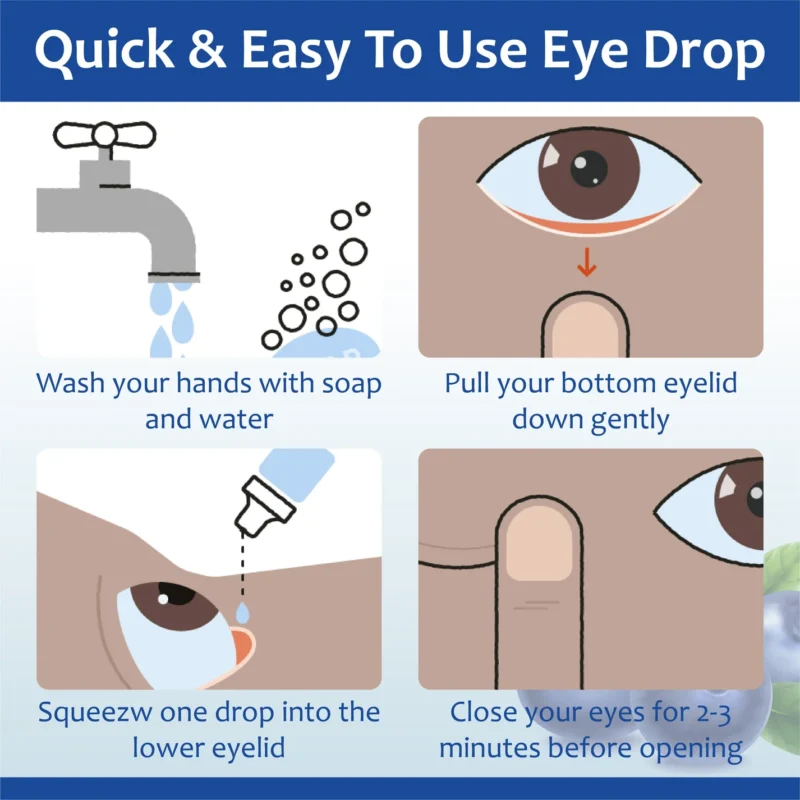 Quick & Easy To Use Eye Drop

Wash your hands with soap and water

Pull your bottom eyelid down gently

Squeezw one drop into the lower eyelid

Close your eyes for 2-3 minutes before opening