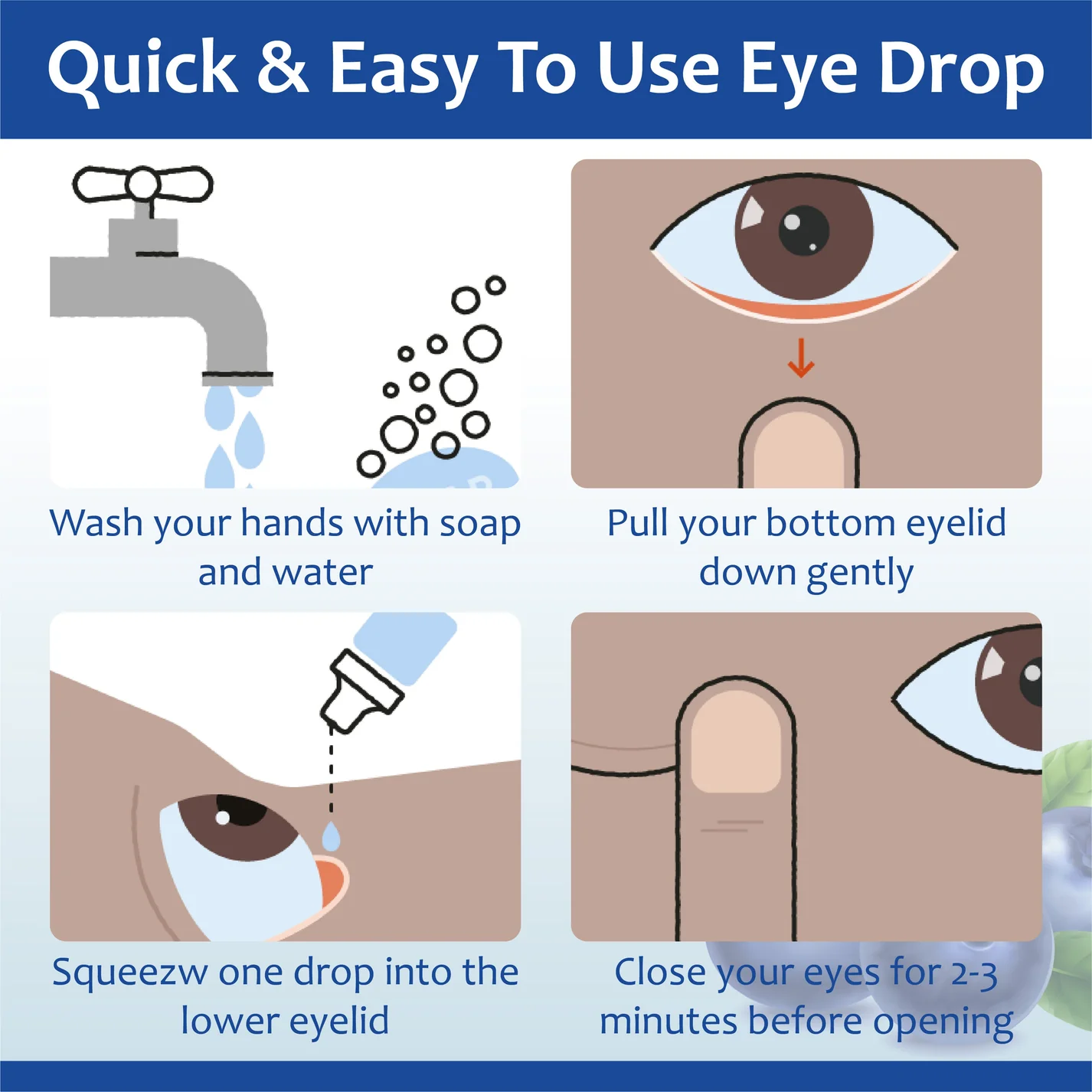 Quick & Easy To Use Eye Drop

Wash your hands with soap and water

Pull your bottom eyelid down gently

Squeezw one drop into the lower eyelid

Close your eyes for 2-3 minutes before opening