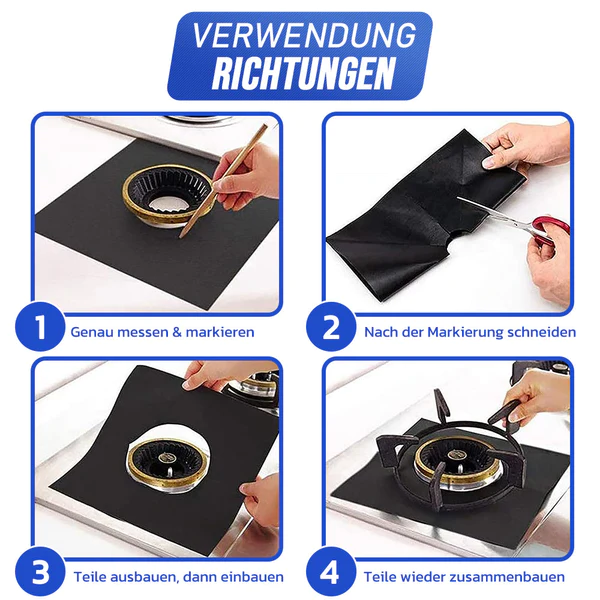 VERWENDUNG
RICHTUNGEN

1 Genau messen & markieren

2 Nach der Markierung schneiden

3 Teile ausbauen, dann einbauen

4 Teile wieder zusammenbauen