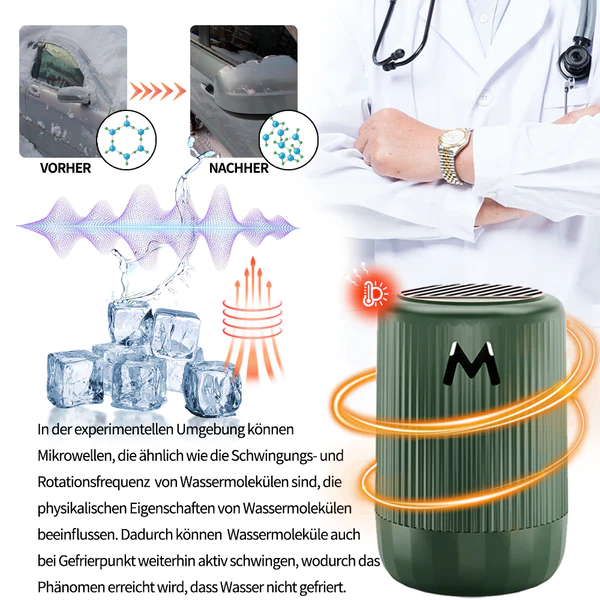 VORHER

NACHHER

M

In der experimentellen Umgebung können Mikrowellen, die ähnlich wie die Schwingungs- und Rotationsfrequenz von Wassermolekülen sind, die physikalischen Eigenschaften von Wassermolekülen beeinflussen. Dadurch können Wassermoleküle auch bei Gefrierpunkt weiterhin aktiv schwingen, wodurch das Phänomen erreicht wird, dass Wasser nicht gefriert.