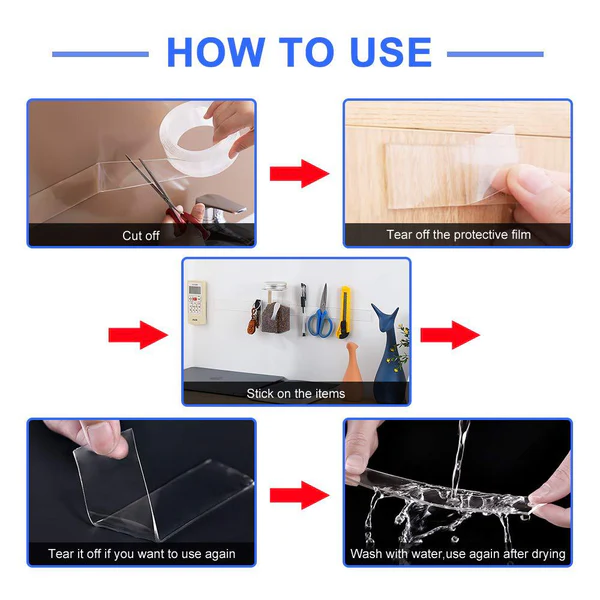 HOW TO USE

Cut off

Tear off the protective film

Stick on the items

Tear it off if you want to use again

Wash with water,use again after drying