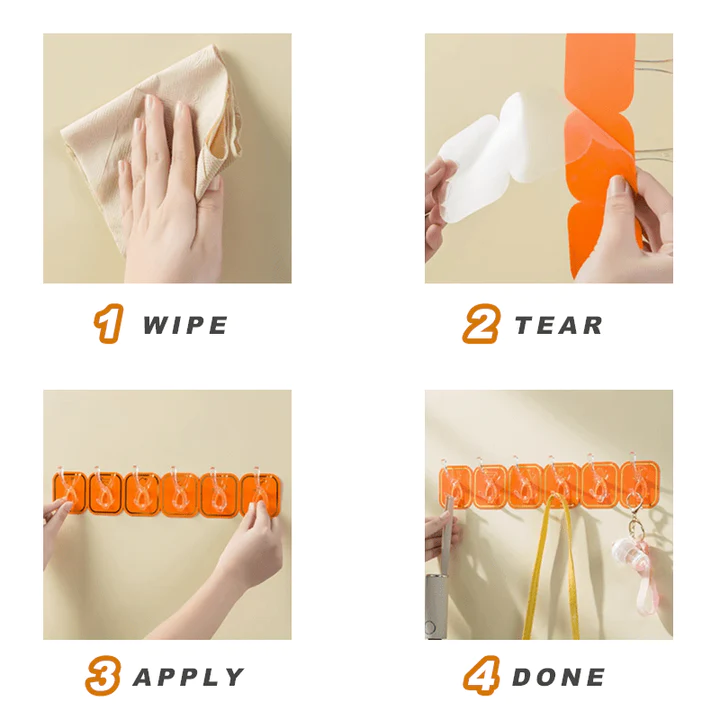 1 WIPE

2 TEAR

3 APPLY

4 DONE