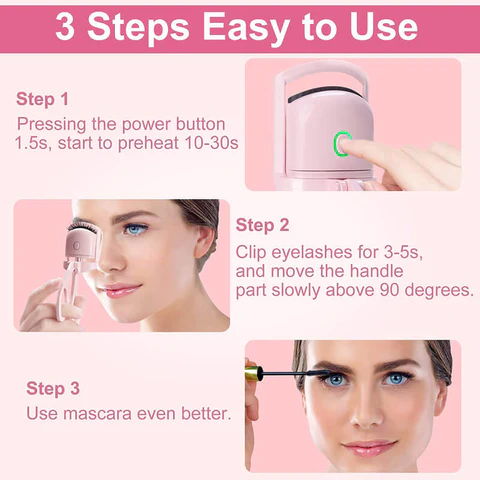 3 Steps Easy to Use

Step 1
Pressing the power button 1.5s, start to preheat 10-30s

Step 2
Clip eyelashes for 3-5s, and move the handle part slowly above 90 degrees.

Step 3
Use mascara even better.