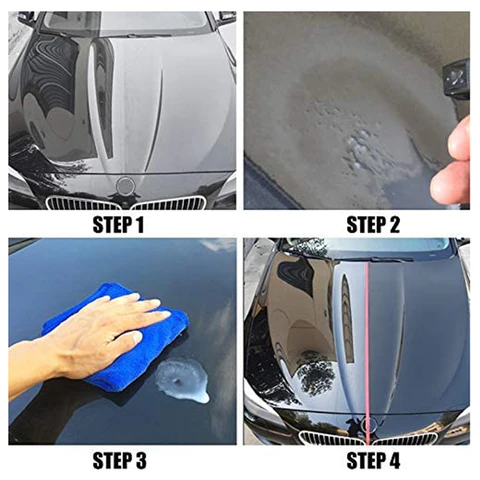 STEP 1

STEP 2

STEP 3

STEP 4