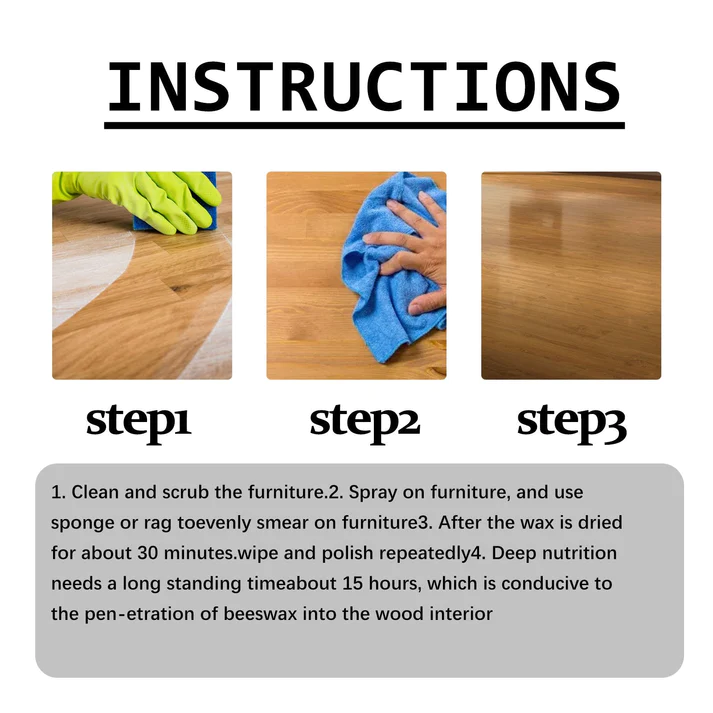 INSTRUCTIONS

step1

step2

step3

1. Clean and scrub the furniture.2. Spray on furniture, and use sponge or rag toevenly smear on furniture3. After the wax is dried for about 30 minutes.wipe and polish repeatedly4. Deep nutrition needs a long standing timeabout 15 hours, which is conducive to the pen-etration of beeswax into the wood interior