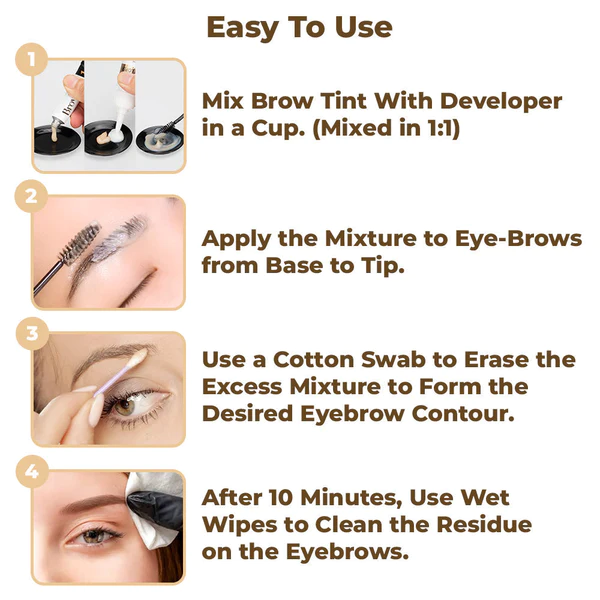 Easy To Use

1

Mix Brow Tint With Developer in a Cup. (Mixed in 1:1)

2

Apply the Mixture to Eye-Brows from Base to Tip.

3

Use a Cotton Swab to Erase the Excess Mixture to Form the Desired Eyebrow Contour.

4

After 10 Minutes, Use Wet Wipes to Clean the Residue on the Eyebrows.