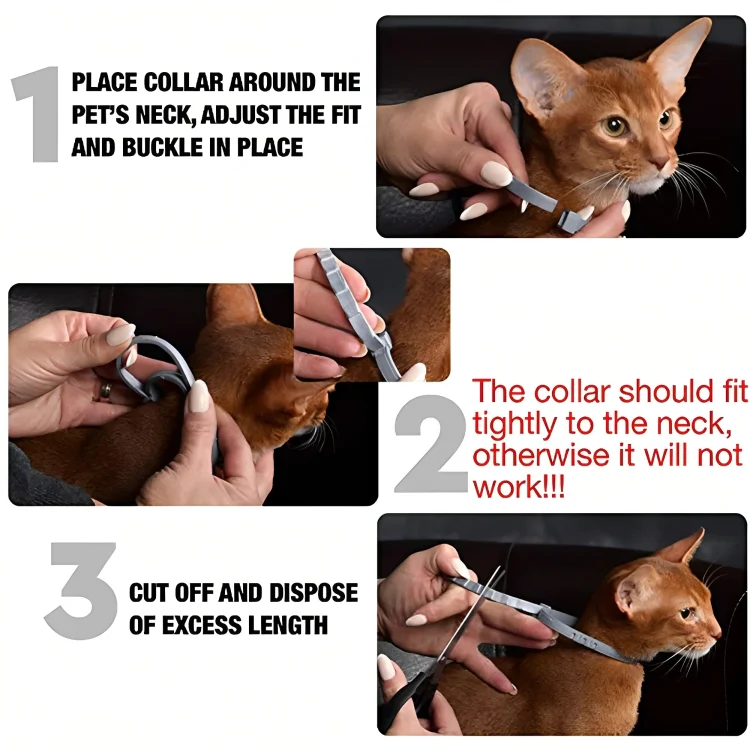 1 PLACE COLLAR AROUND THE PET'S NECK, ADJUST THE FIT AND BUCKLE IN PLACE

2 The collar should fit tightly to the neck, otherwise it will not work!!!

3 CUT OFF AND DISPOSE OF EXCESS LENGTH