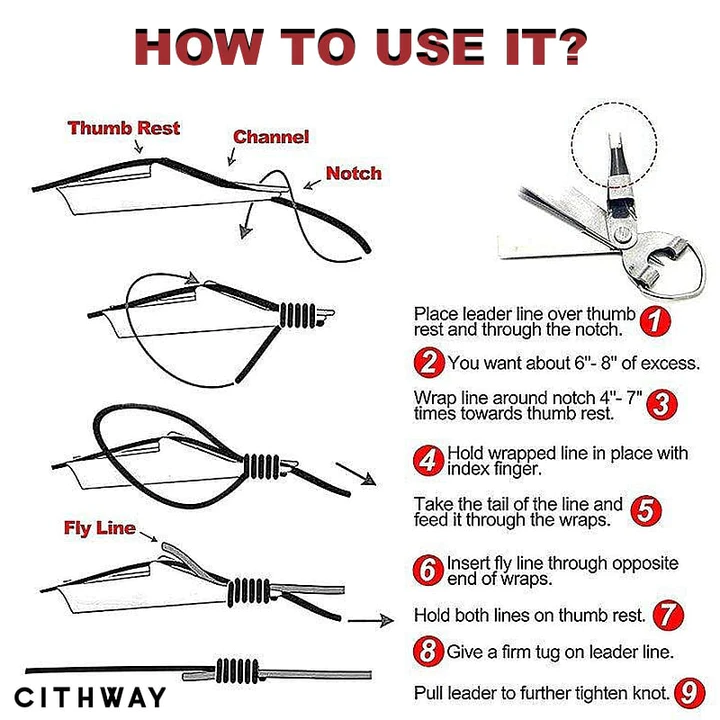 HOW TO USE IT?

Thumb Rest

Channel

Notch

Fly Line

CITHWAY

Place leader line over thumb rest and through the notch. 1

2 You want about 6"- 8" of excess.

Wrap line around notch 4"- 7" times towards thumb rest. 3

4 Hold wrapped line in place with index finger.

Take the tail of the line and feed it through the wraps. 5

6 Insert fly line through opposite end of wraps.

Hold both lines on thumb rest. 7

8 Give a firm tug on leader line.

Pull leader to further tighten knot. 9