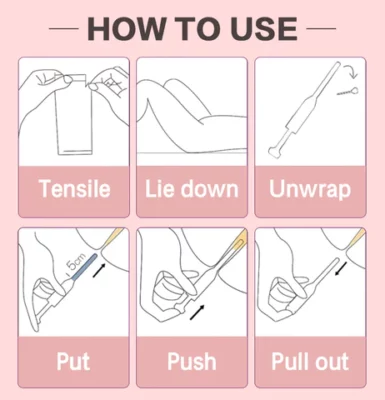 HOW TO USE

Tensile

Lie down

Unwrap

5cm

Put

Push

Pull out