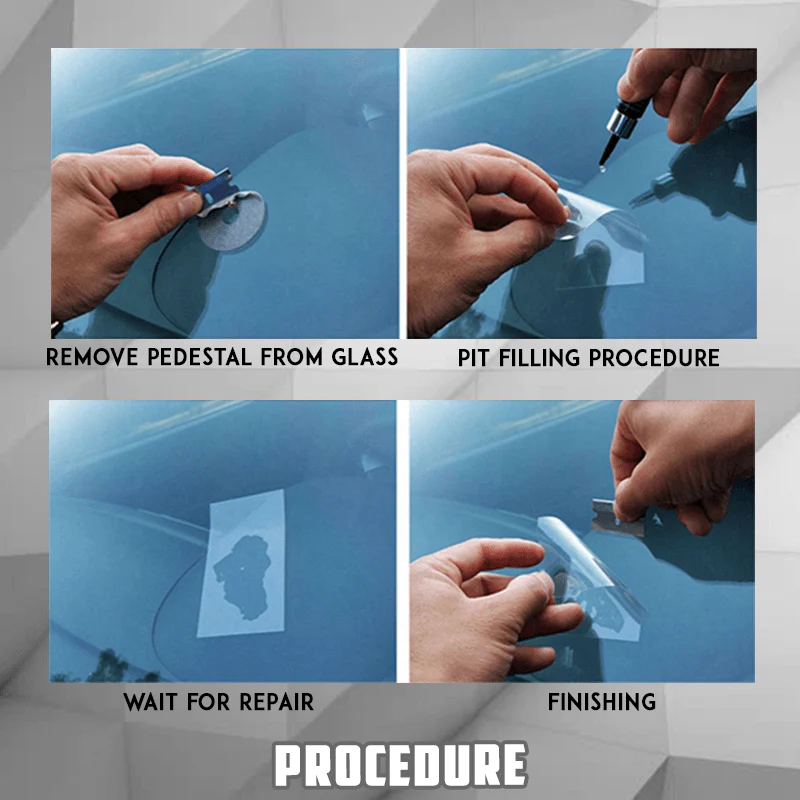 REMOVE PEDESTAL FROM GLASS

PIT FILLING PROCEDURE

WAIT FOR REPAIR

FINISHING

PROCEDURE