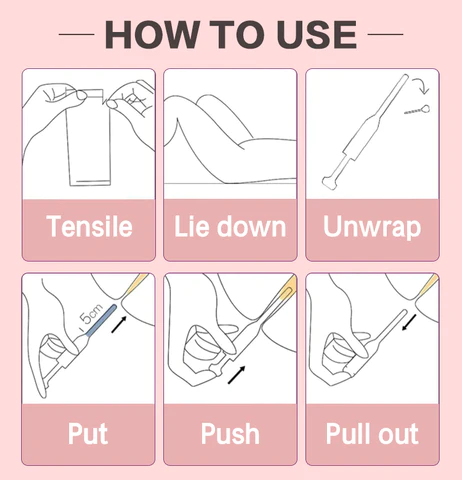 HOW TO USE

Tensile

Lie down

Unwrap

5cm

Put

Push

Pull out