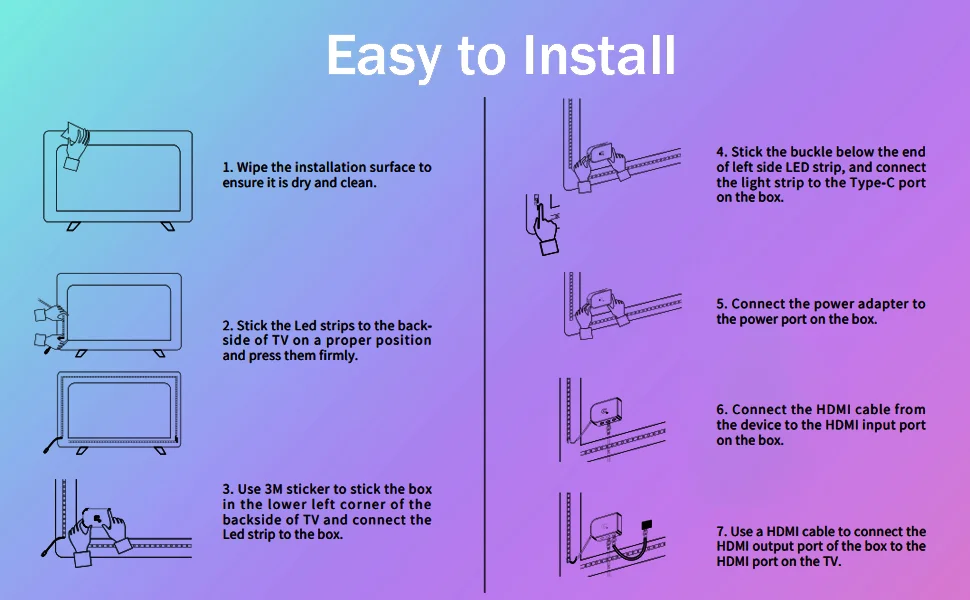 Easy to Install

1. Wipe the installation surface to ensure it is dry and clean.

2. Stick the Led strips to the backside of TV on a proper position and press them firmly.

3. Use 3M sticker to stick the box in the lower left corner of the backside of TV and connect the Led strip to the box.

4. Stick the buckle below the end of left side LED strip, and connect the light strip to the Type-C port on the box.

5. Connect the power adapter to the power port on the box.

6. Connect the HDMI cable from the device to the HDMI input port on the box.

7. Use a HDMI cable to connect the HDMI output port of the box to the HDMI port on the TV.