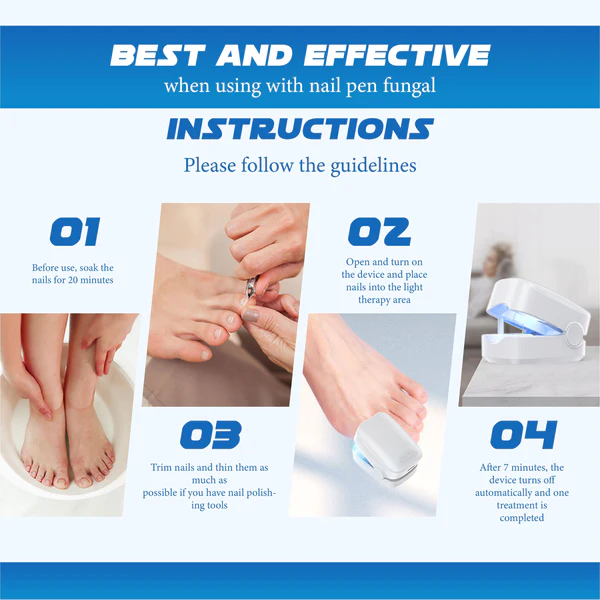 BEST AND EFFECTIVE
when using with nail pen fungal

INSTRUCTIONS
Please follow the guidelines

01
Before use, soak the nails for 20 minutes

02
Open and turn on the device and place nails into the light therapy area

03
Trim nails and thin them as much as possible if you have nail polishing tools

04
After 7 minutes, the device turns off automatically and one treatment is completed