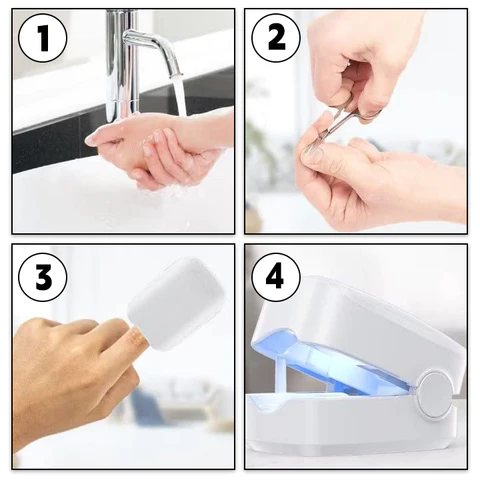 1

2

3

4