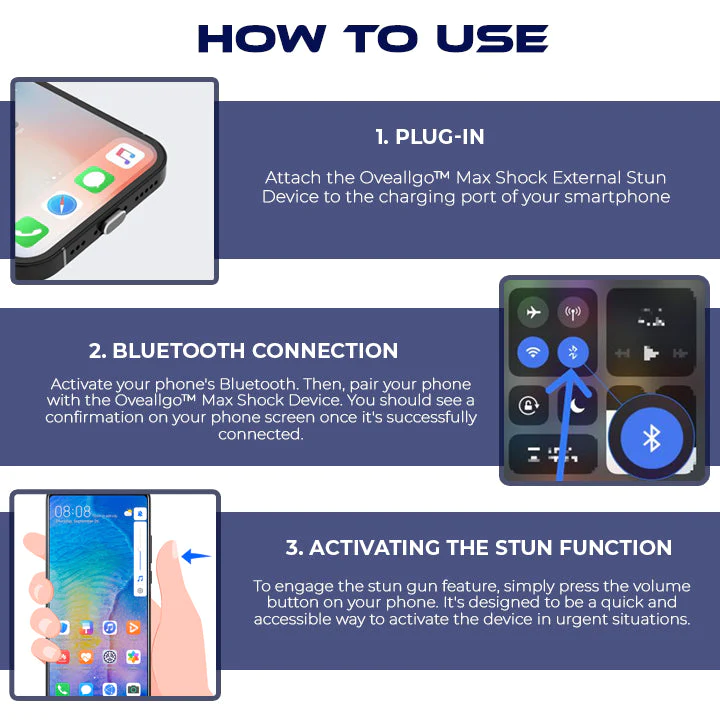 HOW TO USE

1. PLUG-IN

Attach the Oveallgo™ Max Shock External Stun Device to the charging port of your smartphone

2. BLUETOOTH CONNECTION

Activate your phone's Bluetooth. Then, pair your phone with the Oveallgo™ Max Shock Device. You should see a confirmation on your phone screen once it's successfully connected.

08:08

3. ACTIVATING THE STUN FUNCTION

To engage the stun gun feature, simply press the volume button on your phone. It's designed to be a quick and accessible way to activate the device in urgent situations.