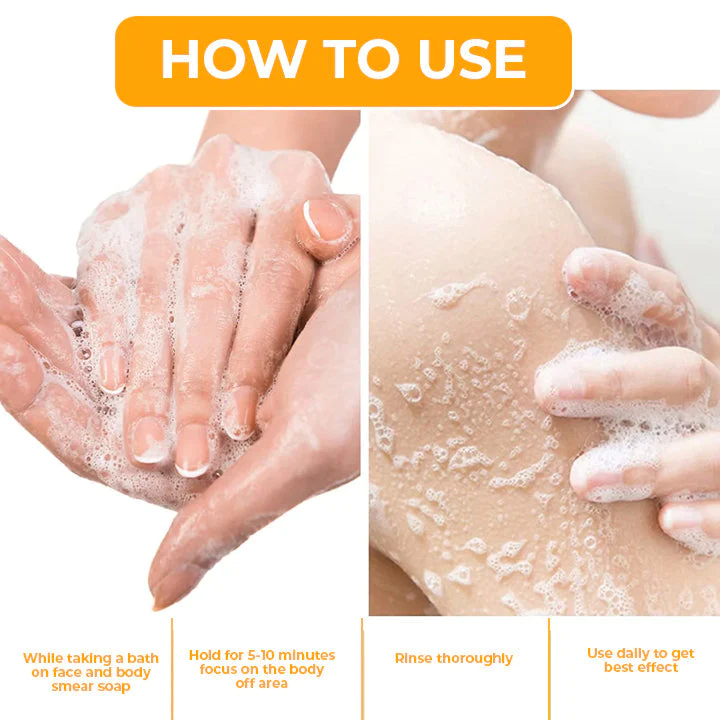 HOW TO USE

While taking a bath on face and body smear soap

Hold for 5-10 minutes focus on the body off area

Rinse thoroughly

Use daily to get best effect