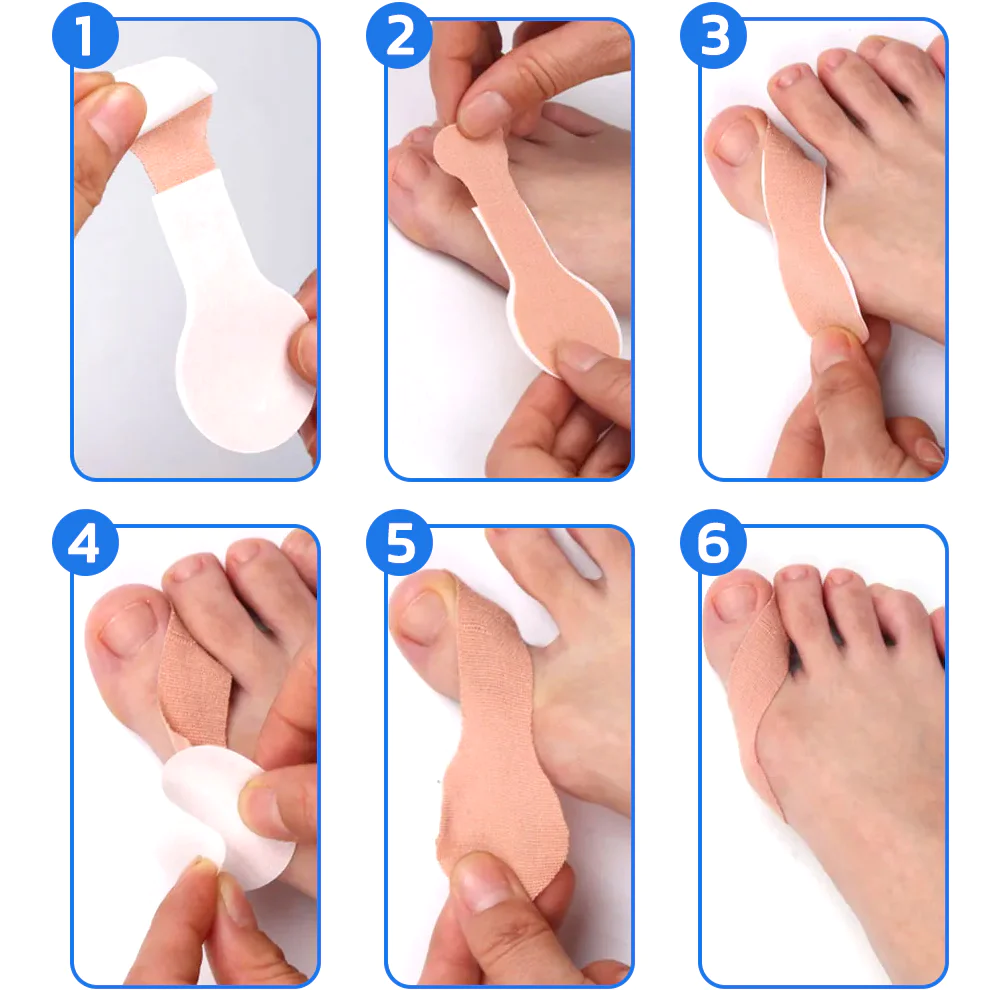 1

2

3

4

5

6