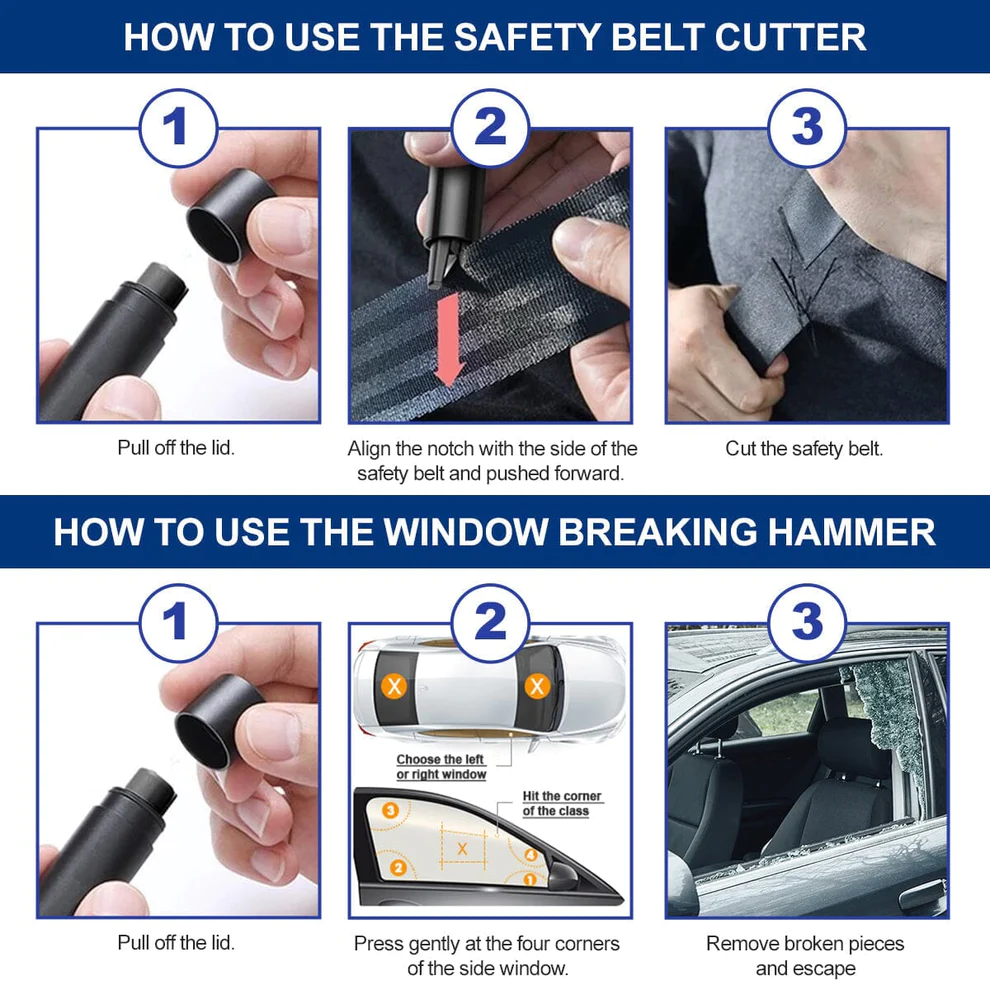 HOW TO USE THE SAFETY BELT CUTTER

1

Pull off the lid.

2

Align the notch with the side of the safety belt and pushed forward.

3

Cut the safety belt.

HOW TO USE THE WINDOW BREAKING HAMMER

1

Pull off the lid.

2

X X

Choose the left or right window

Hit the corner of the class

3 X 4 2 1

Press gently at the four corners of the side window.

3

Remove broken pieces and escape