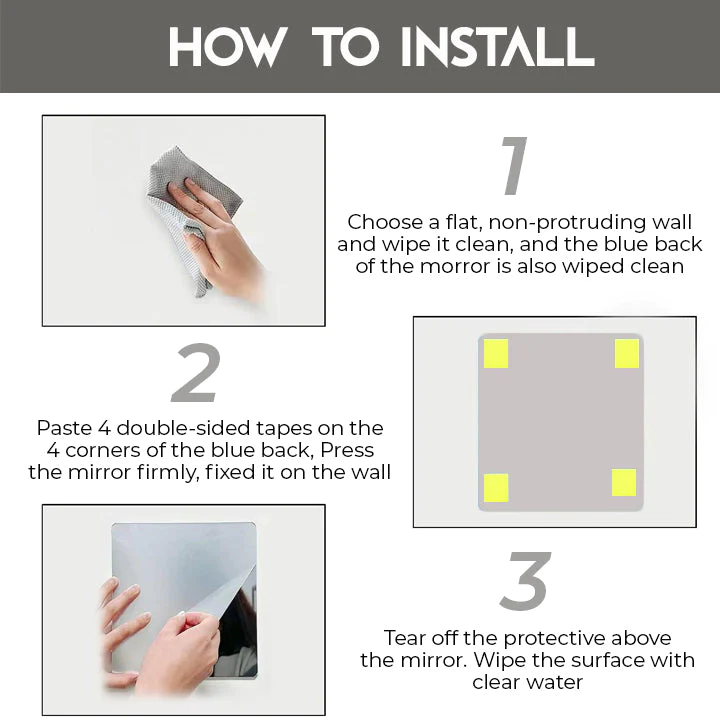 HOW TO INSTALL

1

Choose a flat, non-protruding wall and wipe it clean, and the blue back of the morror is also wiped clean

2

Paste 4 double-sided tapes on the 4 corners of the blue back, Press the mirror firmly, fixed it on the wall

3

Tear off the protective above the mirror. Wipe the surface with clear water