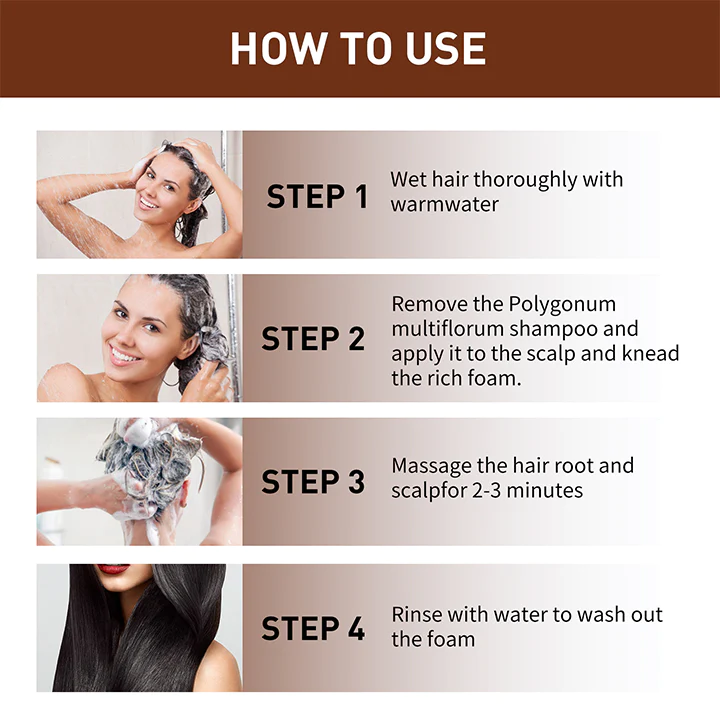 HOW TO USE

STEP 1
Wet hair thoroughly with warmwater

STEP 2
Remove the Polygonum multiflorum shampoo and apply it to the scalp and knead the rich foam.

STEP 3
Massage the hair root and scalpfor 2-3 minutes

STEP 4
Rinse with water to wash out the foam