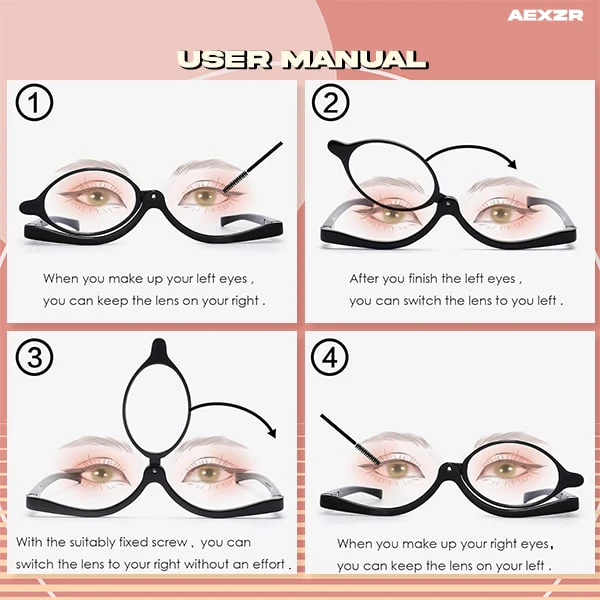 AEXZR

USER MANUAL

①

When you make up your left eyes , you can keep the lens on your right .

②

After you finish the left eyes , you can switch the lens to you left .

③

With the suitably fixed screw , you can switch the lens to your right without an effort .

④

When you make up your right eyes, you can keep the lens on your left .