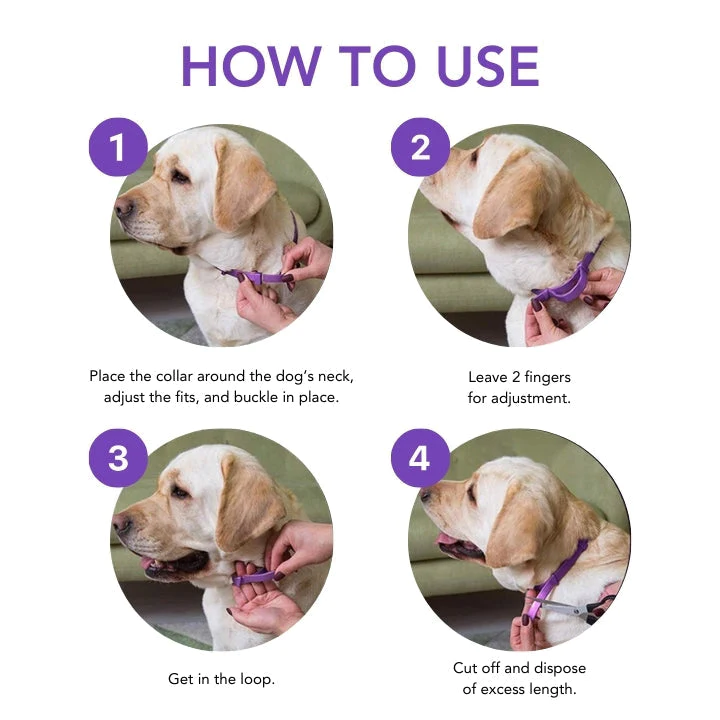 HOW TO USE

1

Place the collar around the dog's neck, adjust the fits, and buckle in place.

2

Leave 2 fingers for adjustment.

3

Get in the loop.

4

Cut off and dispose of excess length.